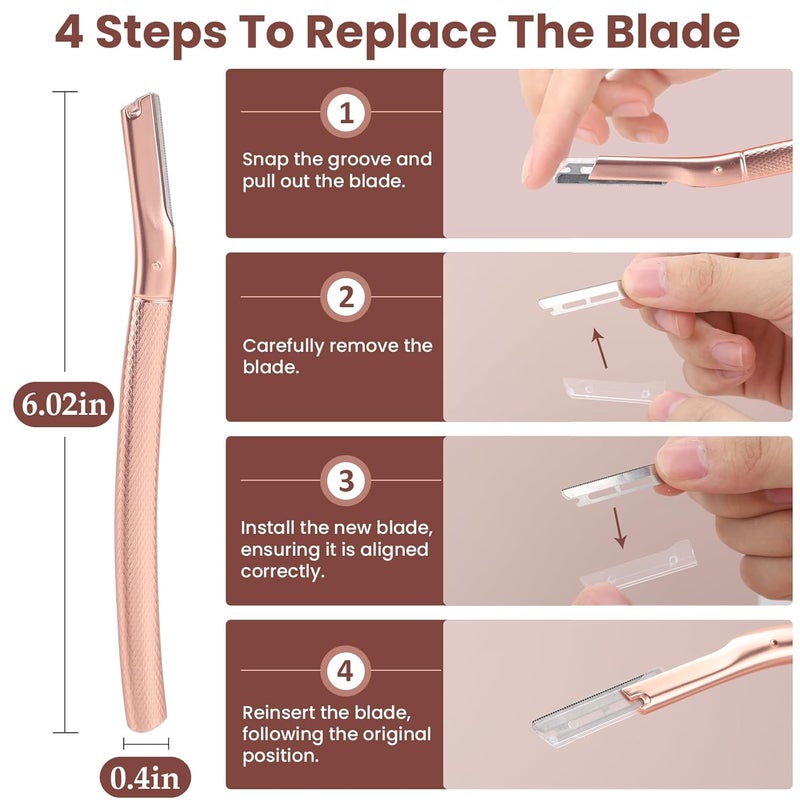 4 Steps To Replace The Blade

6.02in

0.4in

1

Snap the groove and pull out the blade.

2

Carefully remove the blade.

3

Install the new blade, ensuring it is aligned correctly.

4

Reinsert the blade, following the original position.